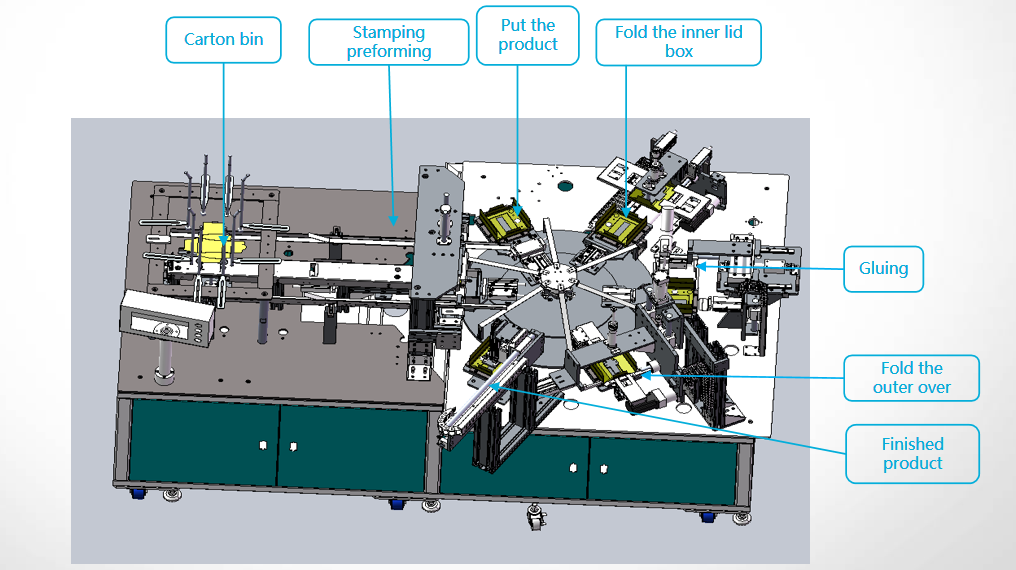 Carton bin

Stamping preforming

Put the product

Fold the inner lid box

Gluing

Fold the outer over

Finished product